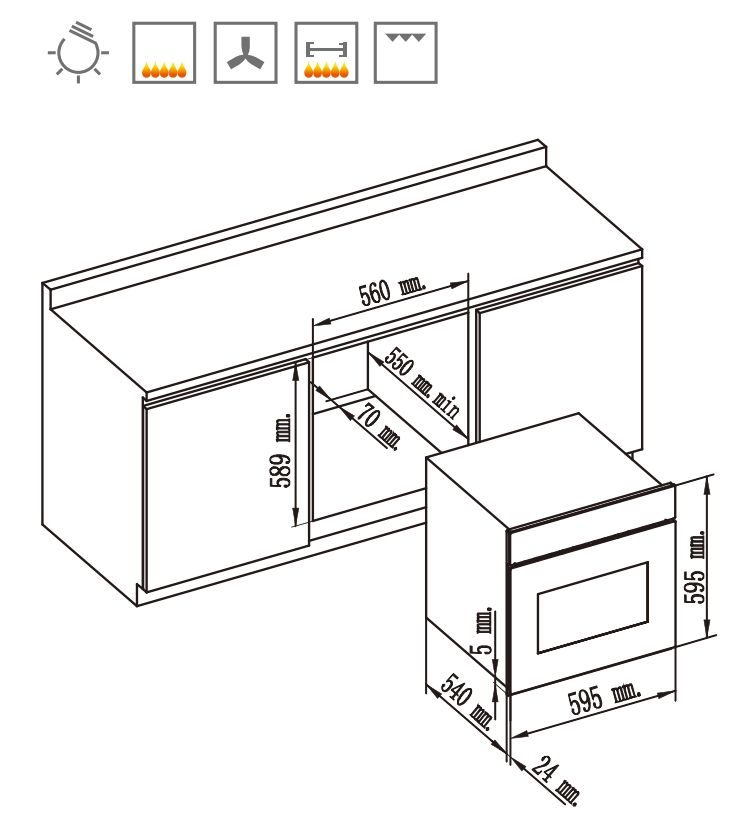 560 mm.

550 mm. min

70 mm.

589 mm.

595 mm.

5 mm.

540 mm.

595 mm.

24 mm.