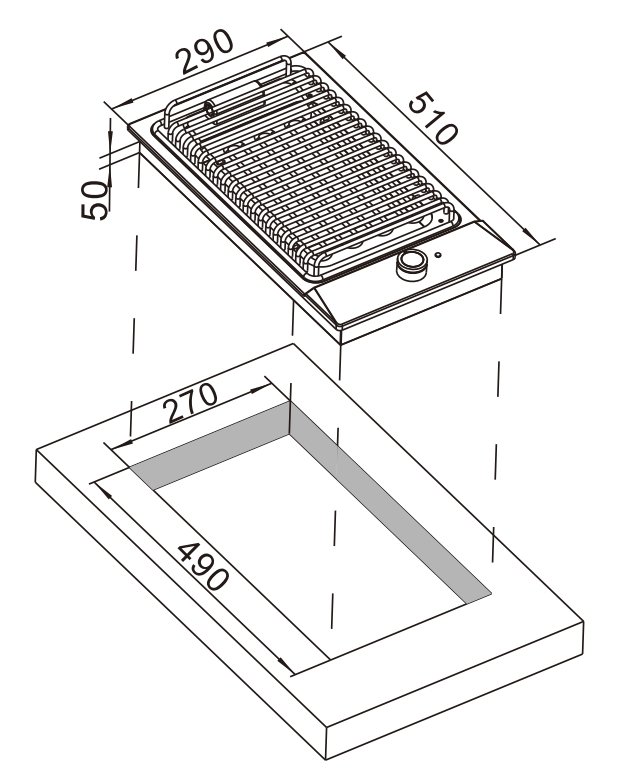 290
510
50
270
490